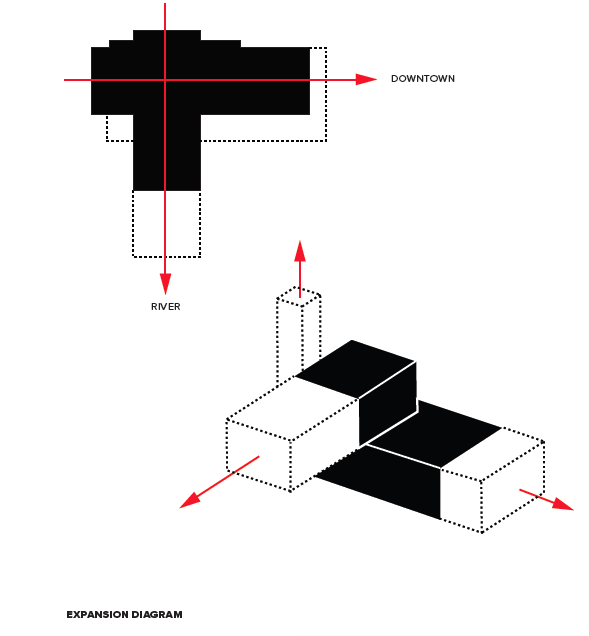 DOWNTOWN

RIVER

EXPANSION DIAGRAM