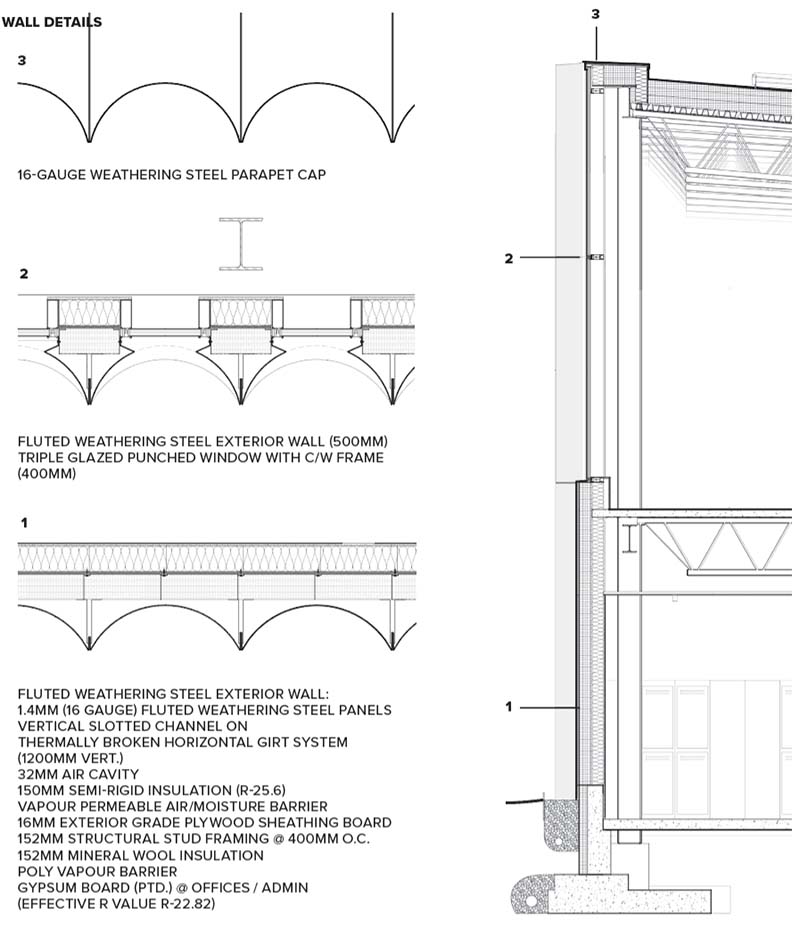 WALL DETAILS

3

16-GAUGE WEATHERING STEEL PARAPET CAP

2

FLUTED WEATHERING STEEL EXTERIOR WALL (500MM)
TRIPLE GLAZED PUNCHED WINDOW WITH C/W FRAME (400MM)

1

FLUTED WEATHERING STEEL EXTERIOR WALL:
1.4MM (16 GAUGE) FLUTED WEATHERING STEEL PANELS
VERTICAL SLOTTED CHANNEL ON
THERMALLY BROKEN HORIZONTAL GIRT SYSTEM (1200MM VERT.)
32MM AIR CAVITY
150MM SEMI-RIGID INSULATION (R-25.6)
VAPOUR PERMEABLE AIR/MOISTURE BARRIER
16MM EXTERIOR GRADE PLYWOOD SHEATHING BOARD
152MM STRUCTURAL STUD FRAMING @ 400MM O.C.
152MM MINERAL WOOL INSULATION
POLY VAPOUR BARRIER
GYPSUM BOARD (PTD.) @ OFFICES / ADMIN
(EFFECTIVE R VALUE R-22.82)

3

2

1