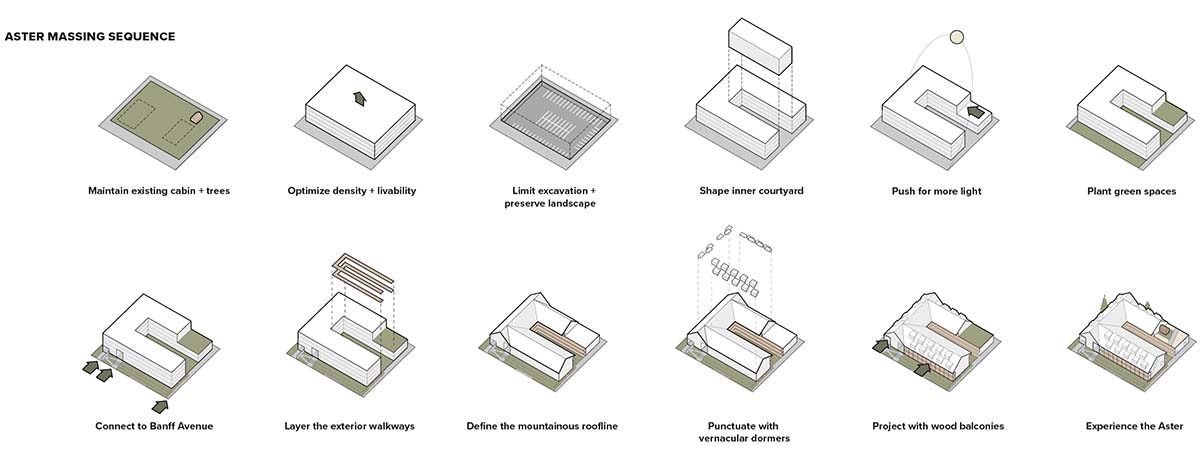 ASTER MASSING SEQUENCE

Maintain existing cabin + trees

Optimize density + livability

Limit excavation + preserve landscape

Shape inner courtyard

Push for more light

Plant green spaces

Connect to Banff Avenue

Layer the exterior walkways

Define the mountainous roofline

Punctuate with vernacular dormers

Project with wood balconies

Experience the Aster