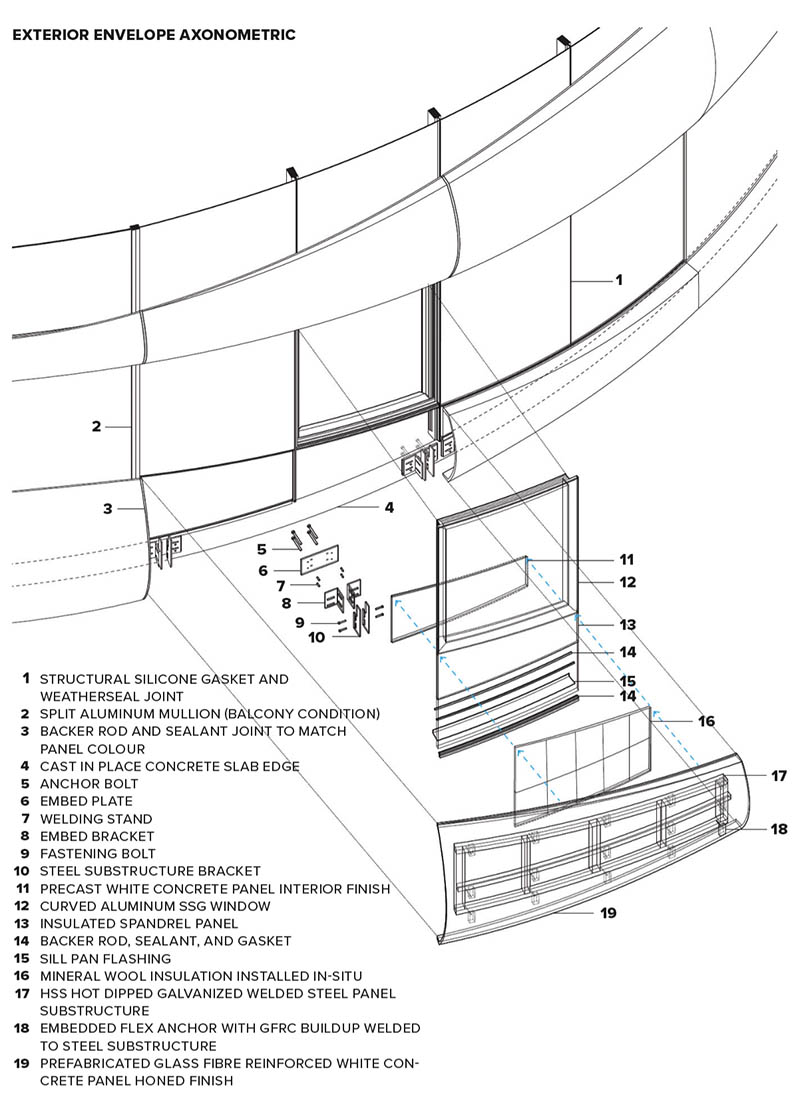 EXTERIOR ENVELOPE AXONOMETRIC

1
2
3
4
5
6
7
8
9
10
11
12
13
14
15
14
16
17
18
19

1 STRUCTURAL SILICONE GASKET AND WEATHERSEAL JOINT
2 SPLIT ALUMINUM MULLION (BALCONY CONDITION)
3 BACKER ROD AND SEALANT JOINT TO MATCH PANEL COLOUR
4 CAST IN PLACE CONCRETE SLAB EDGE
5 ANCHOR BOLT
6 EMBED PLATE
7 WELDING STAND
8 EMBED BRACKET
9 FASTENING BOLT
10 STEEL SUBSTRUCTURE BRACKET
11 PRECAST WHITE CONCRETE PANEL INTERIOR FINISH
12 CURVED ALUMINUM SSG WINDOW
13 INSULATED SPANDREL PANEL
14 BACKER ROD, SEALANT, AND GASKET
15 SILL PAN FLASHING
16 MINERAL WOOL INSULATION INSTALLED IN-SITU
17 HSS HOT DIPPED GALVANIZED WELDED STEEL PANEL SUBSTRUCTURE
18 EMBEDDED FLEX ANCHOR WITH GFRC BUILDUP WELDED TO STEEL SUBSTRUCTURE
19 PREFABRICATED GLASS FIBRE REINFORCED WHITE CONCRETE PANEL HONED FINISH