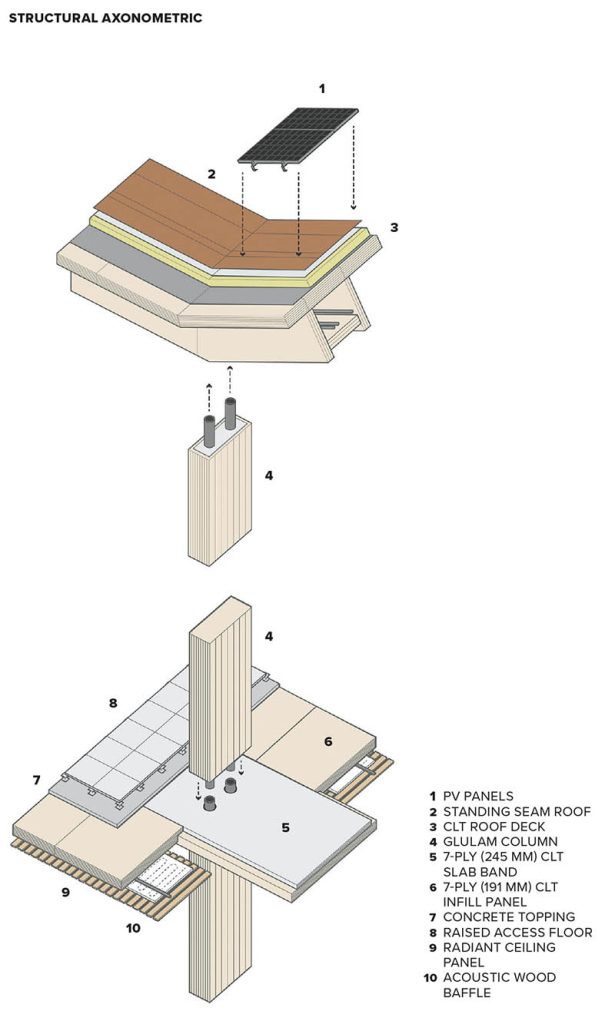 STRUCTURAL AXONOMETRIC

1

2

3

4

4

8

6

7

5

9

10

1 PV PANELS
2 STANDING SEAM ROOF
3 CLT ROOF DECK
4 GLULAM COLUMN
5 7-PLY (245 MM) CLT SLAB BAND
6 7-PLY (191 MM) CLT INFILL PANEL
7 CONCRETE TOPPING
8 RAISED ACCESS FLOOR
9 RADIANT CEILING PANEL
10 ACOUSTIC WOOD BAFFLE