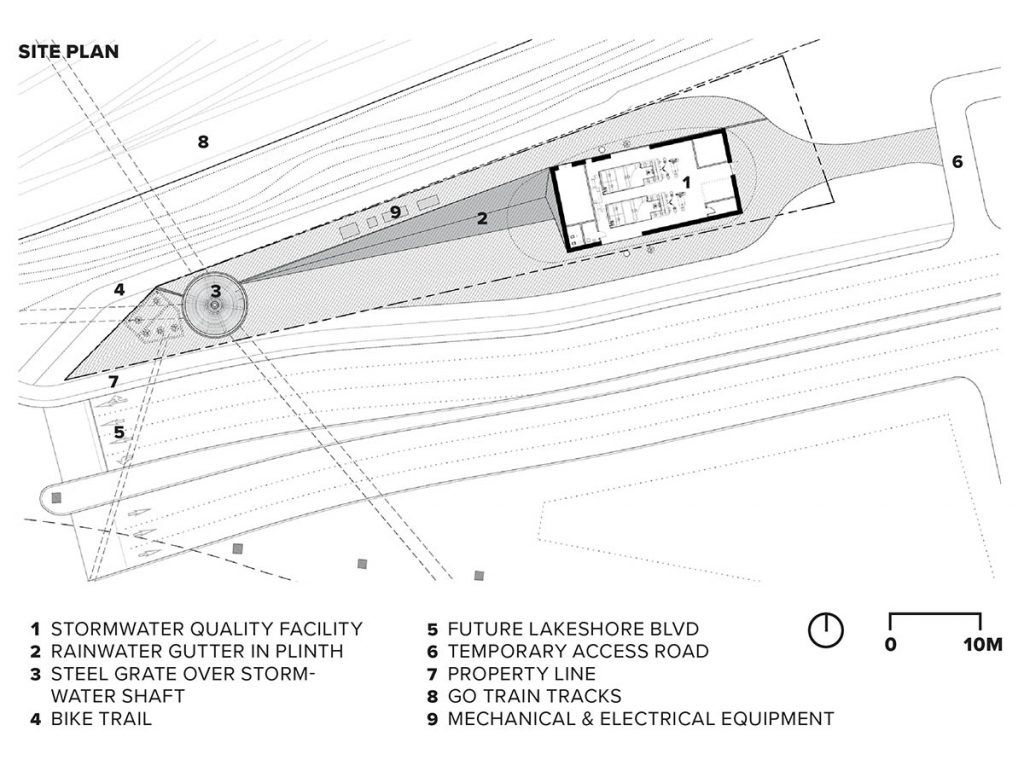 SITE PLAN

8

6

1

9

2

4

3

7

5

1 STORMWATER QUALITY FACILITY
2 RAINWATER GUTTER IN PLINTH
3 STEEL GRATE OVER STORMWATER SHAFT
4 BIKE TRAIL

5 FUTURE LAKESHORE BLVD
6 TEMPORARY ACCESS ROAD
7 PROPERTY LINE
8 GO TRAIN TRACKS
9 MECHANICAL & ELECTRICAL EQUIPMENT

0 10M