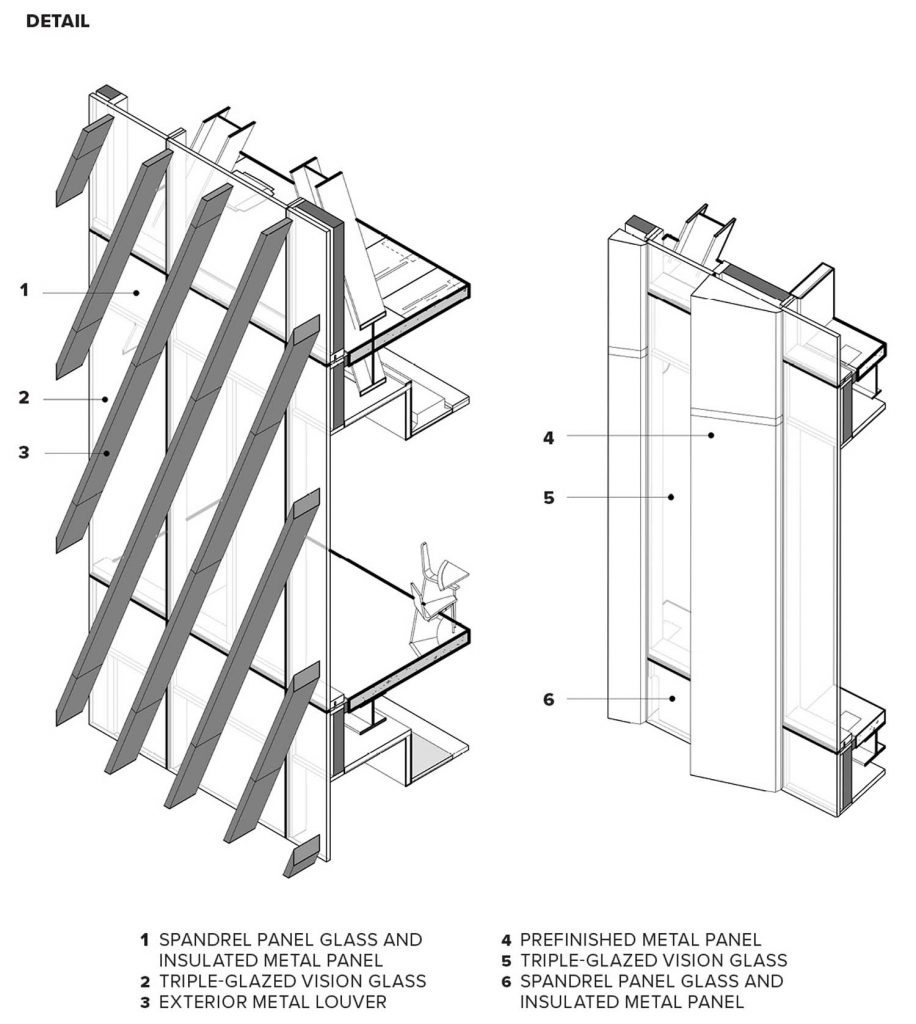 DETAIL

1

2

3

4

5

6

1 SPANDREL PANEL GLASS AND INSULATED METAL PANEL
2 TRIPLE-GLAZED VISION GLASS
3 EXTERIOR METAL LOUVER

4 PREFINISHED METAL PANEL
5 TRIPLE-GLAZED VISION GLASS
6 SPANDREL PANEL GLASS AND INSULATED METAL PANEL